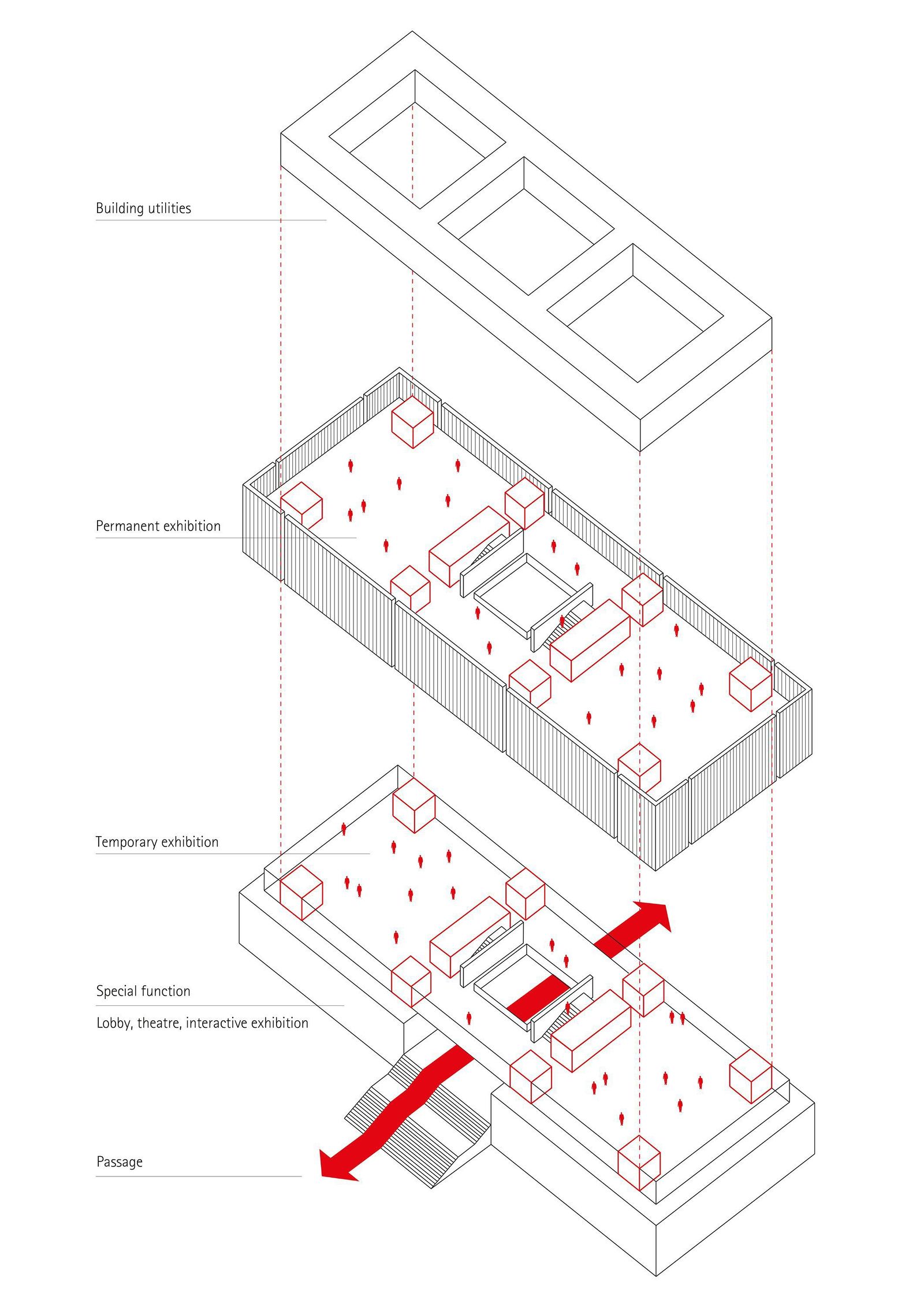 Building utilities

Permanent exhibition

Temporary exhibition

Special function

Lobby, theatre, interactive exhibition

Passage